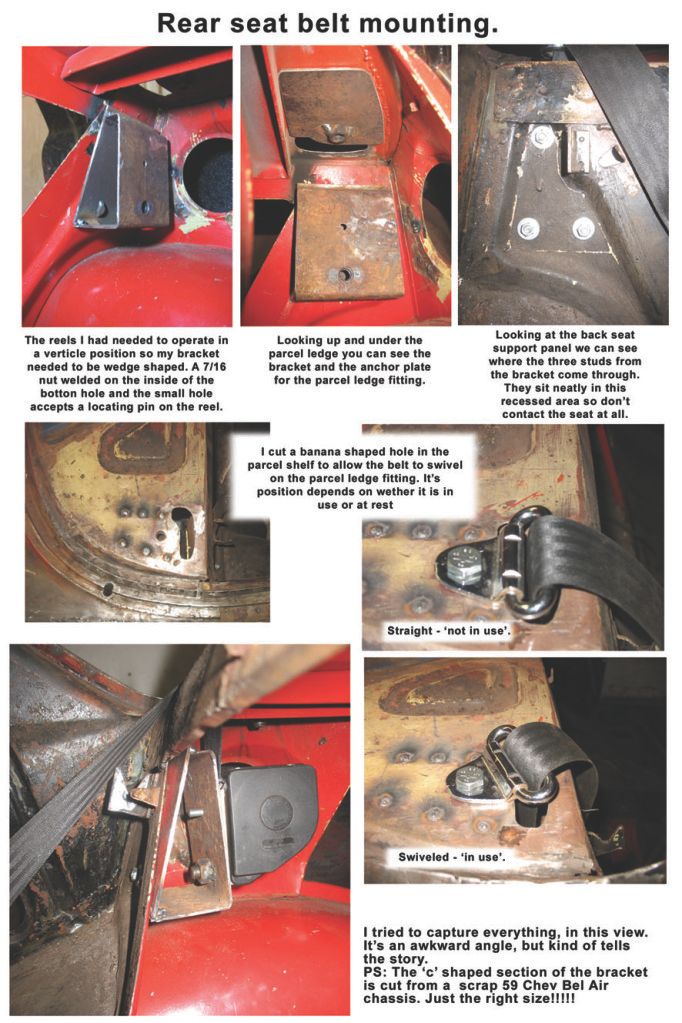 Rear seat belt mounting.

The reels I had needed to operate in a verticle position so my bracket needed to be wedge shaped. A 7/16 nut welded on the inside of the botton hole and the small hole accepts a locating pin on the reel.

Looking up and under the parcel ledge you can see the bracket and the anchor plate for the parcel ledge fitting.

Looking at the back seat support panel we can see where the three studs from the bracket come through. They sit neatly in this recessed area so don't contact the seat at all.

I cut a banana shaped hole in the parcel shelf to allow the belt to swivel on the parcel ledge fitting. It's position depends on wether it is in use or at rest

Straight - 'not in use'.

Swiveled - 'in use'.

I tried to capture everything, in this view. It's an awkward angle, but kind of tells the story.
PS: The 'c' shaped section of the bracket is cut from a scrap 59 Chev Bel Air chassis. Just the right size!!!!!